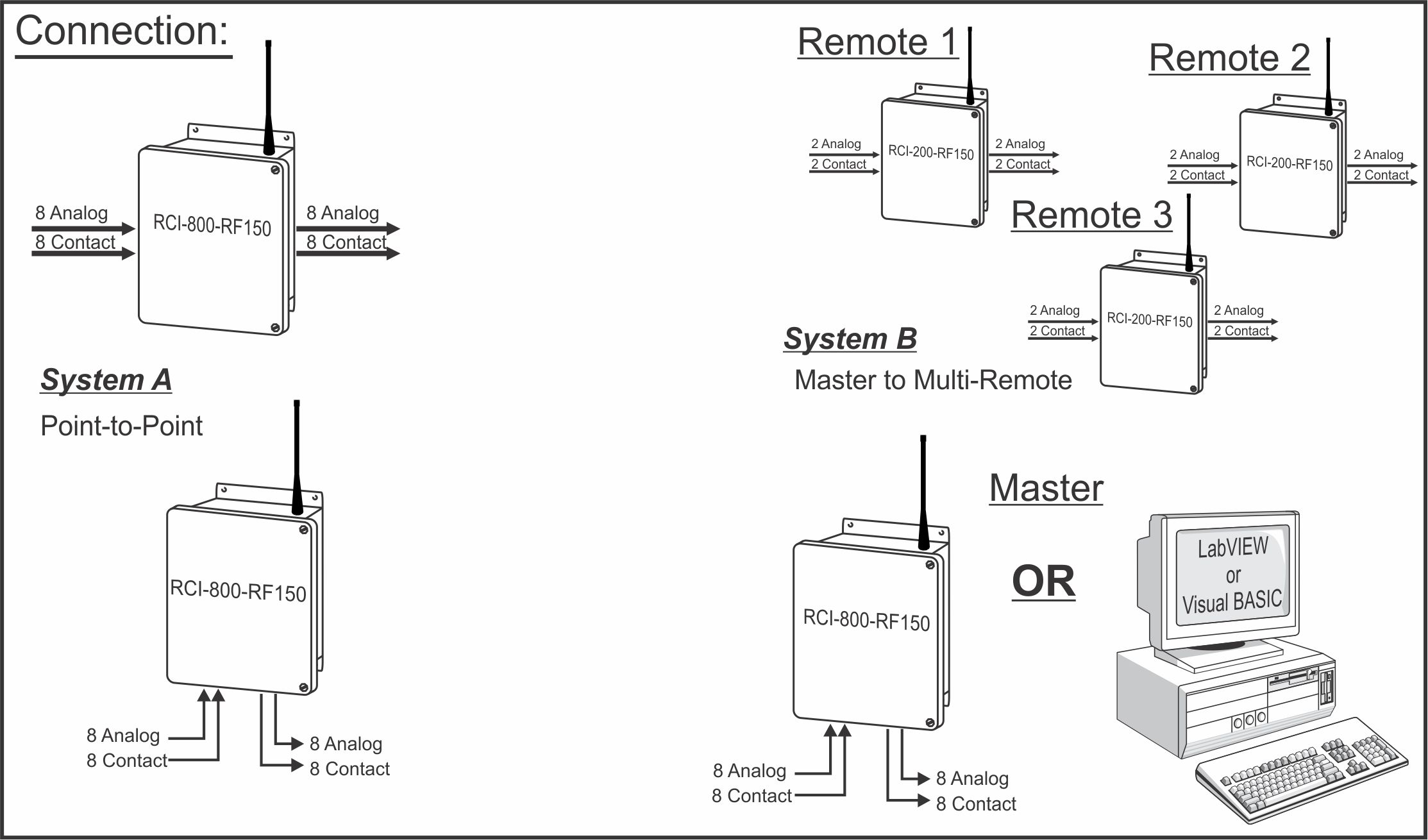 Connection:

8 Analog
8 Contact
RCI-800-RF150
8 Analog
8 Contact

System A
Point-to-Point

RCI-800-RF150
8 Analog
8 Contact
8 Analog
8 Contact

Remote 1
2 Analog
2 Contact
RCI-200-RF150
2 Analog
2 Contact

Remote 2
2 Analog
2 Contact
RCI-200-RF150
2 Analog
2 Contact

Remote 3
2 Analog
2 Contact
RCI-200-RF150
2 Analog
2 Contact

System B
Master to Multi-Remote

Master
RCI-800-RF150
8 Analog
8 Contact
8 Analog
8 Contact

OR

LabVIEW
or
Visual BASIC